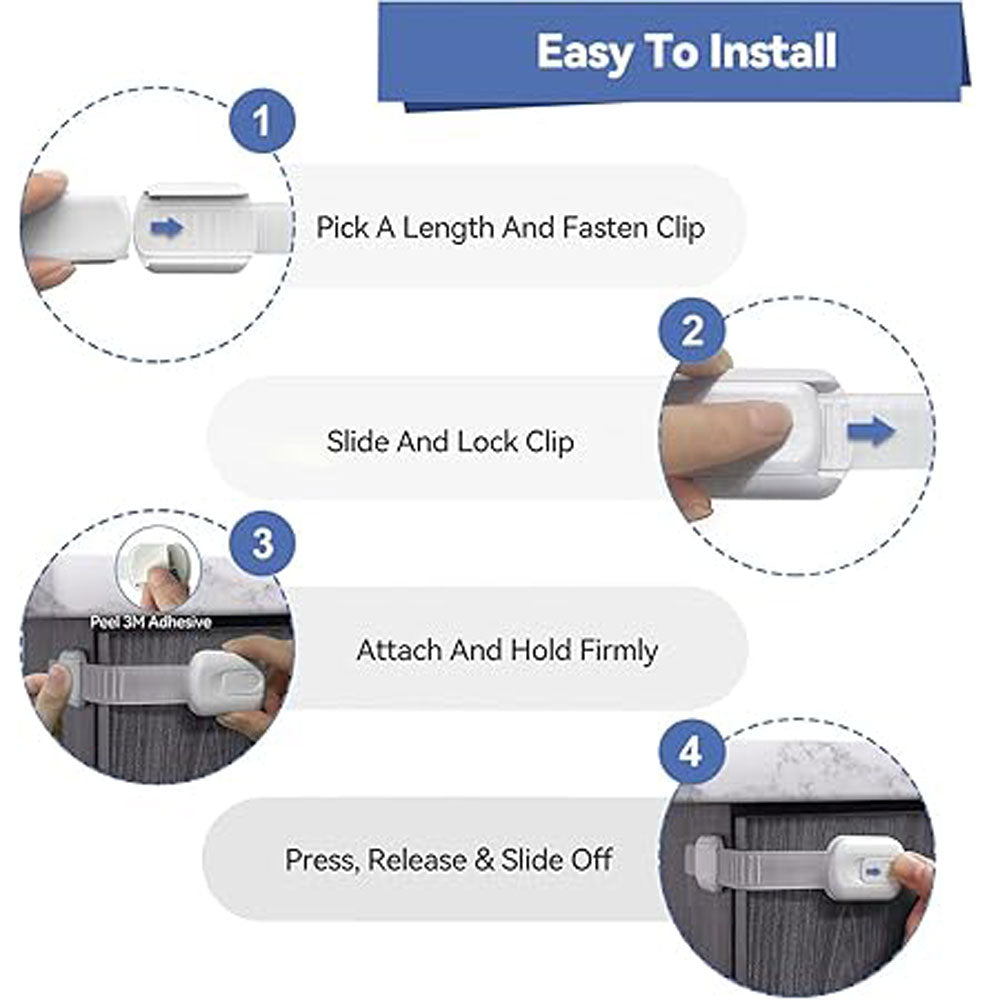 Easy To Install

1

Pick A Length And Fasten Clip

2

Slide And Lock Clip

3

Peel 3M Adhesive

Attach And Hold Firmly

4

Press, Release & Slide Off