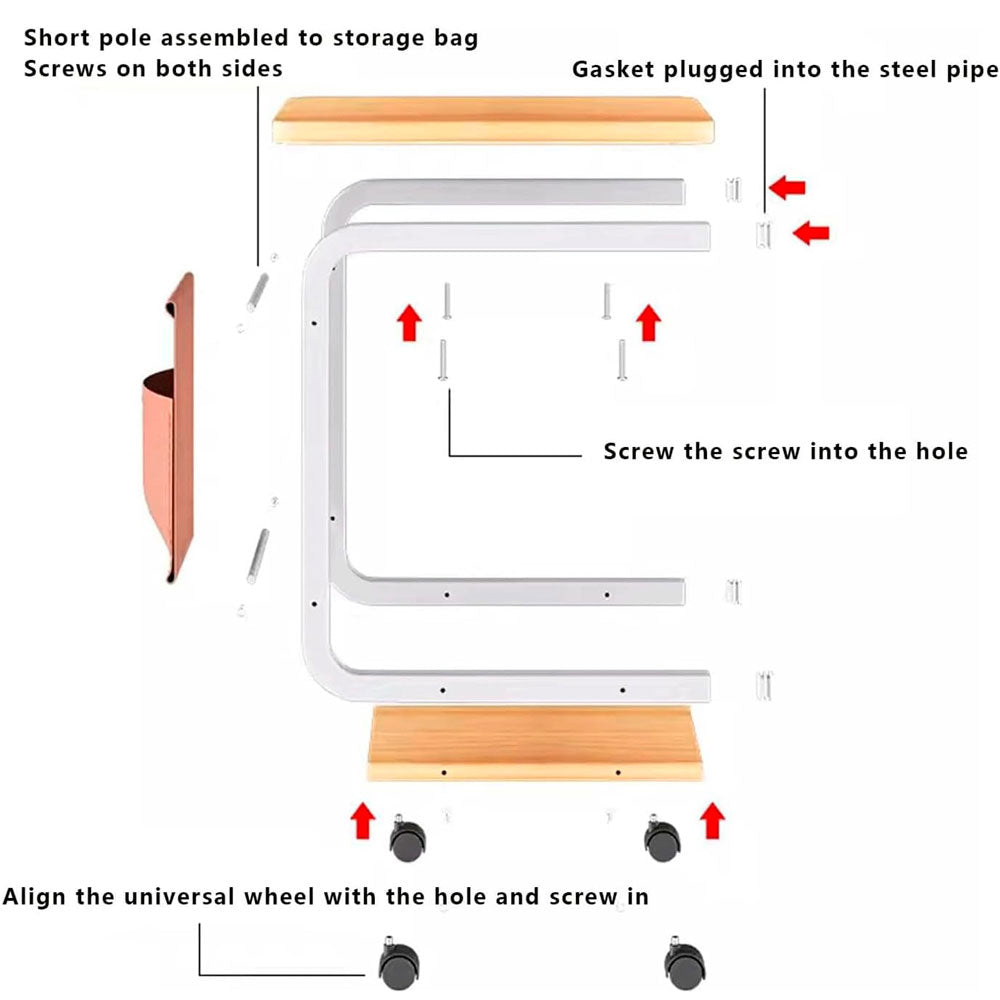 Short pole assembled to storage bag
Screws on both sides

Gasket plugged into the steel pipe

Screw the screw into the hole

Align the universal wheel with the hole and screw in