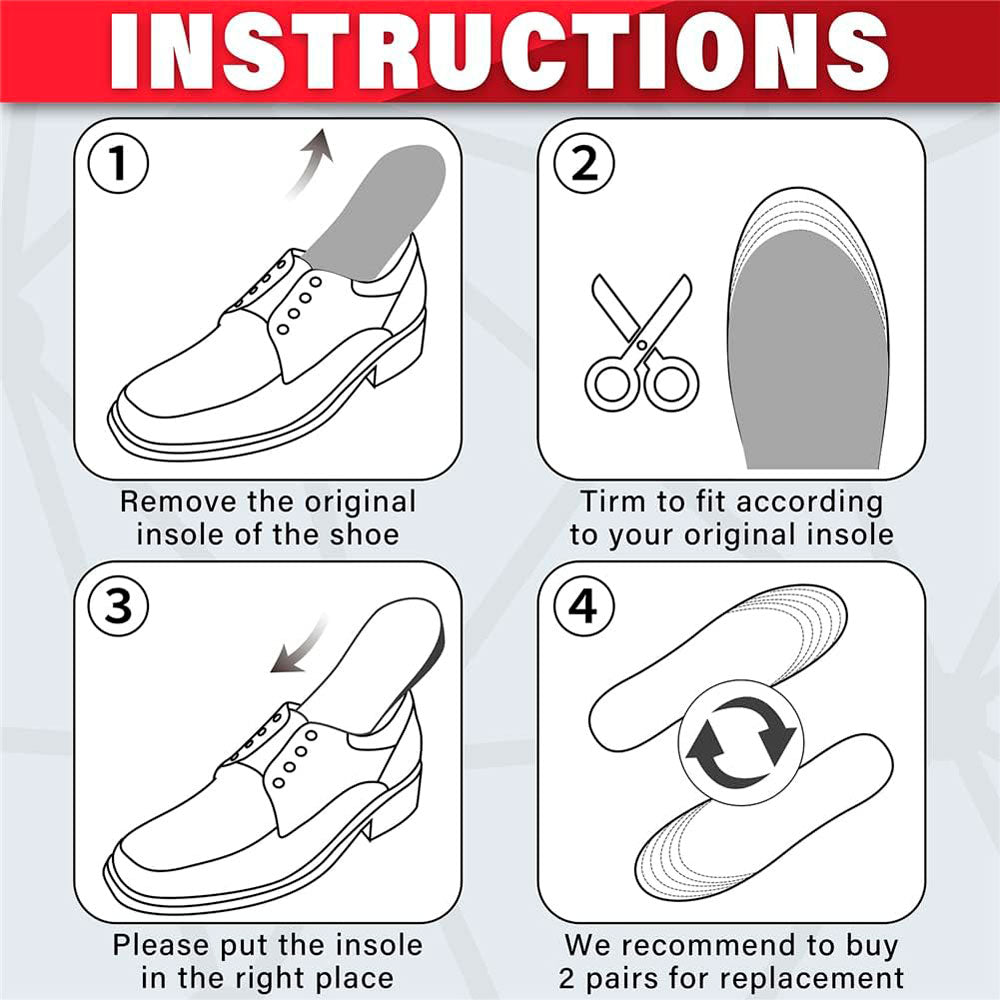 INSTRUCTIONS

1

Remove the original insole of the shoe

2

Tirm to fit according to your original insole

3

Please put the insole in the right place

4

We recommend to buy 2 pairs for replacement